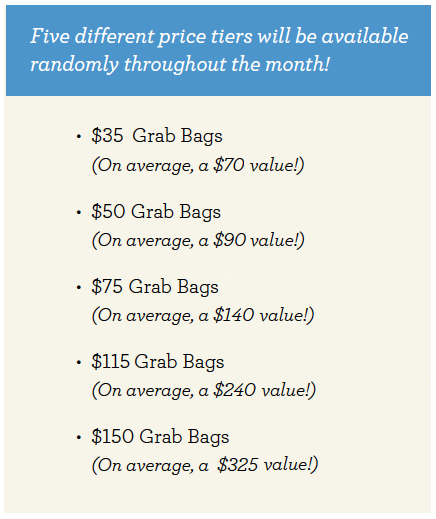 Five different price tiers will be available randomly throughout the month!

• $35 Grab Bags
(On average, a $70 value!)

• $50 Grab Bags
(On average, a $90 value!)

• $75 Grab Bags
(On average, a $140 value!)

• $115 Grab Bags
(On average, a $240 value!)

• $150 Grab Bags
(On average, a $325 value!)